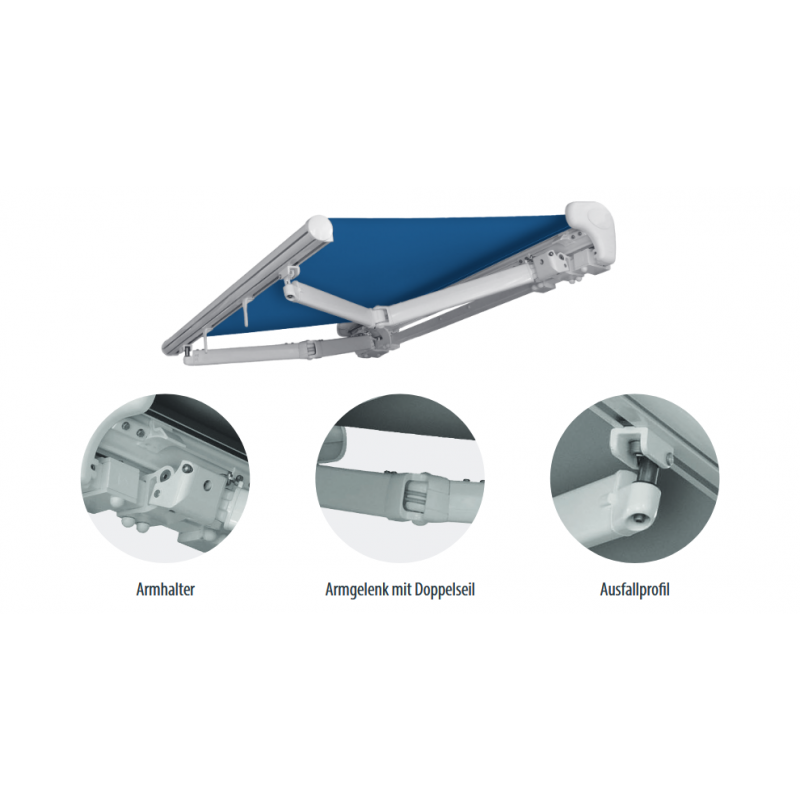 Armhalter

Armgelenk mit Doppelseil

Ausfallprofil